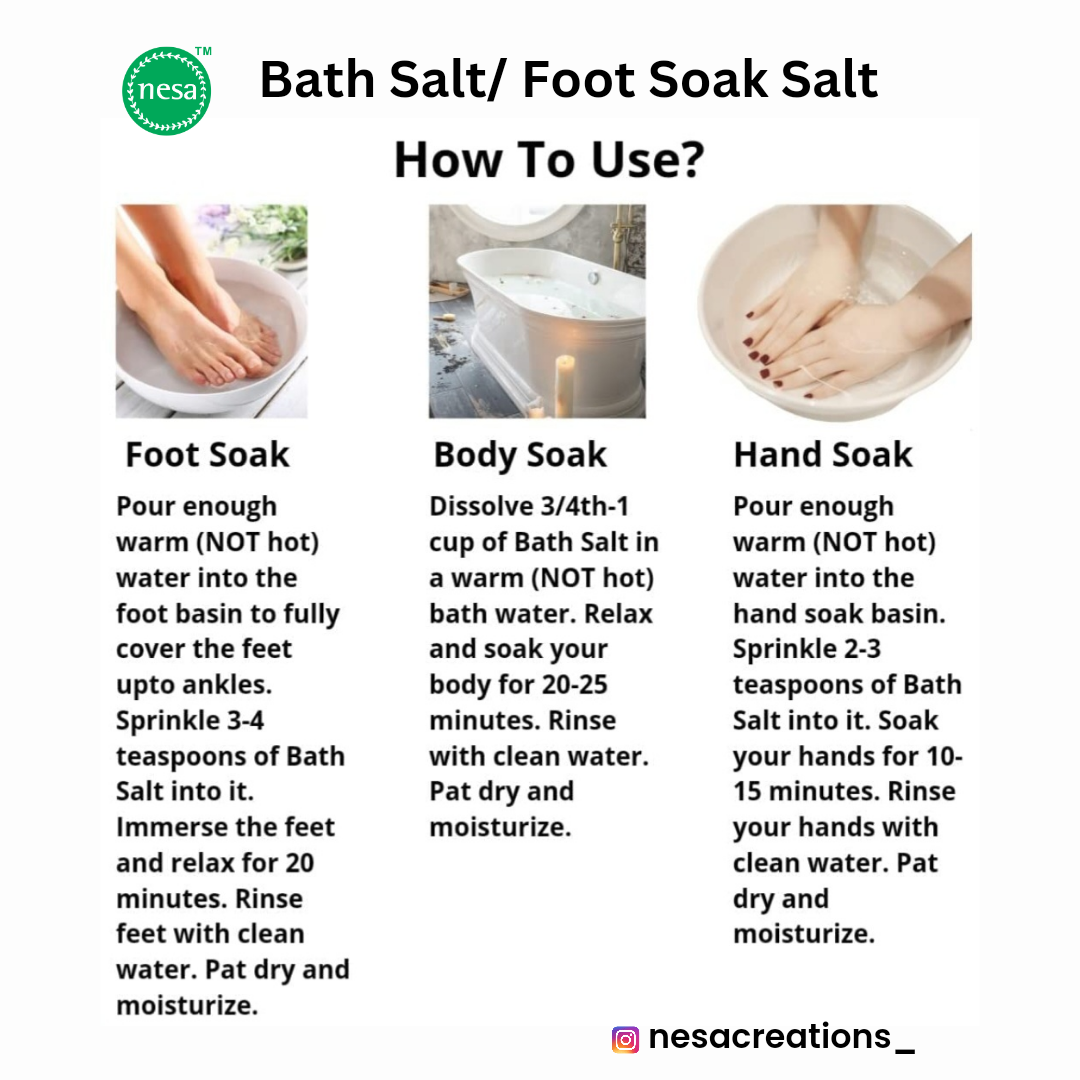 nesa™

Bath Salt/ Foot Soak Salt

How To Use?

Foot Soak

Pour enough warm (NOT hot) water into the foot basin to fully cover the feet upto ankles. Sprinkle 3-4 teaspoons of Bath Salt into it. Immerse the feet and relax for 20 minutes. Rinse feet with clean water. Pat dry and moisturize.

Body Soak

Dissolve 3/4th-1 cup of Bath Salt in a warm (NOT hot) bath water. Relax and soak your body for 20-25 minutes. Rinse with clean water. Pat dry and moisturize.

Hand Soak

Pour enough warm (NOT hot) water into the hand soak basin. Sprinkle 2-3 teaspoons of Bath Salt into it. Soak your hands for 10-15 minutes. Rinse your hands with clean water. Pat dry and moisturize.

nesacreations_